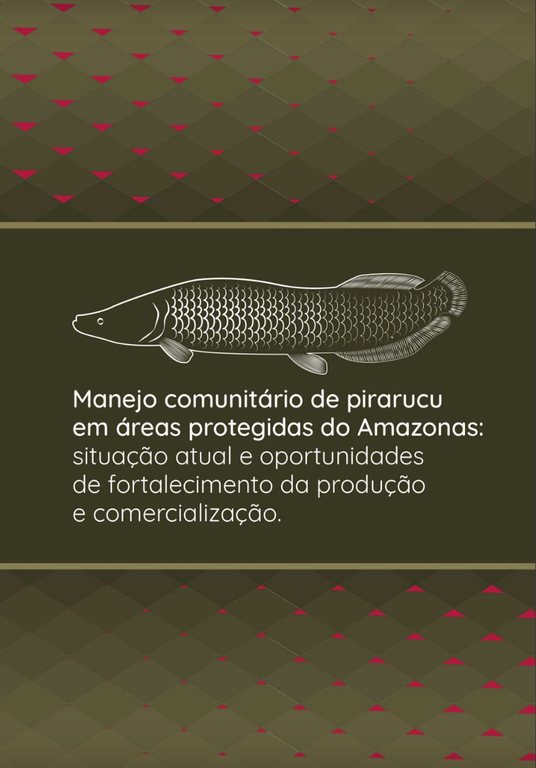 Manejo comunitário de pirarucu em áreas protegidas do Amazonas: situação atual e oportunidades de fortalecimento da produção e comercialização.